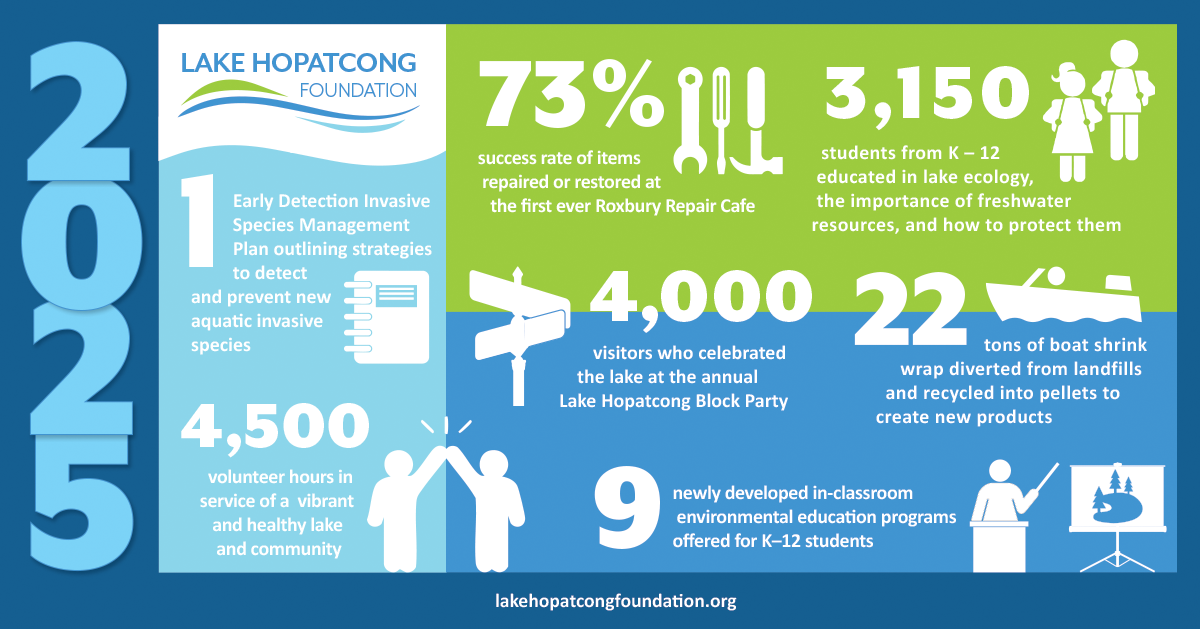 2025

LAKE HOPATCONG FOUNDATION

1 Early Detection Invasive Species Management Plan outlining strategies to detect and prevent new aquatic invasive species

4,500 volunteer hours in service of a vibrant and healthy lake and community

73% success rate of items repaired or restored at the first ever Roxbury Repair Cafe

3,150 students from K – 12 educated in lake ecology, the importance of freshwater resources, and how to protect them

4,000 visitors who celebrated the lake at the annual Lake Hopatcong Block Party

22 tons of boat shrink wrap diverted from landfills and recycled into pellets to create new products

9 newly developed in-classroom environmental education programs offered for K–12 students

lakehopatcongfoundation.org